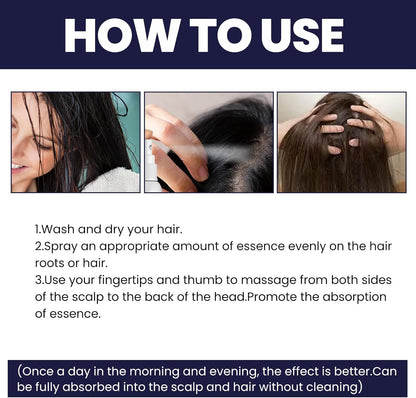 HOW TO USE

1.Wash and dry your hair.
2.Spray an appropriate amount of essence evenly on the hair roots or hair.
3.Use your fingertips and thumb to massage from both sides of the scalp to the back of the head.Promote the absorption of essence.

(Once a day in the morning and evening, the effect is better.Can be fully absorbed into the scalp and hair without cleaning)